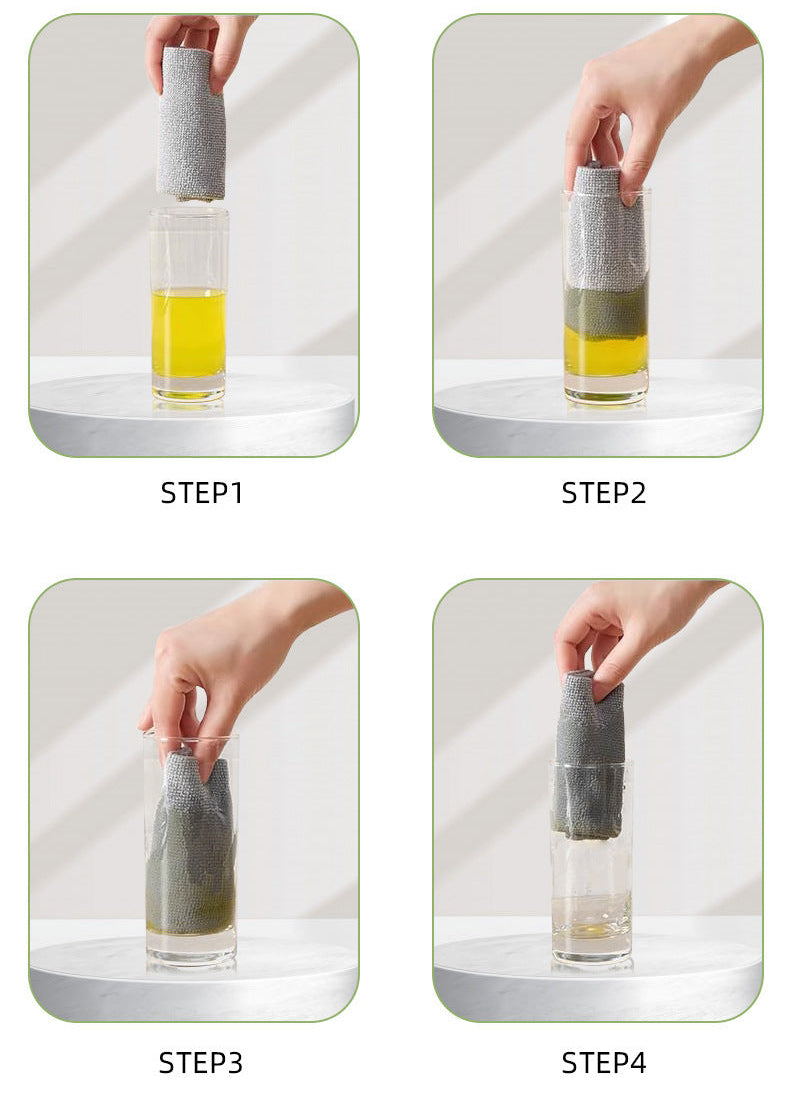 STEP1

STEP2

STEP3

STEP4