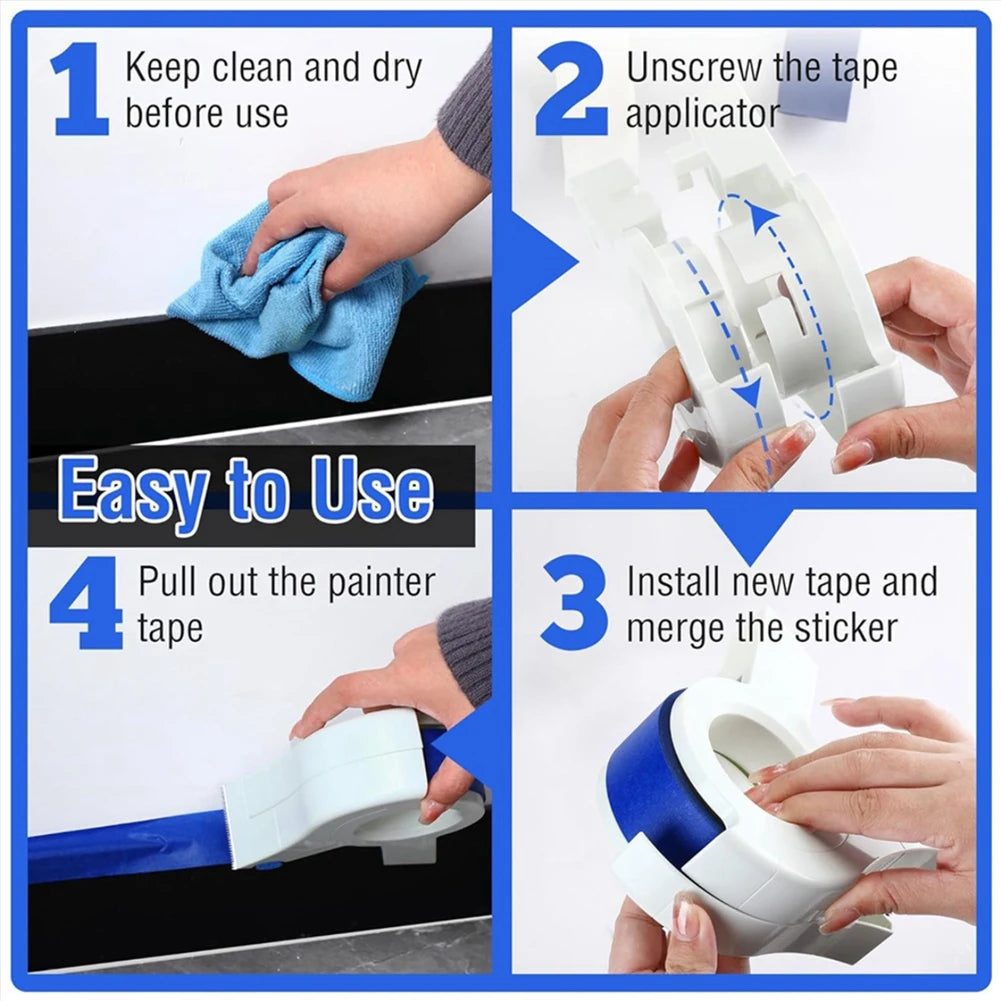 1 Keep clean and dry before use

2 Unscrew the tape applicator

Easy to Use

4 Pull out the painter tape

3 Install new tape and merge the sticker